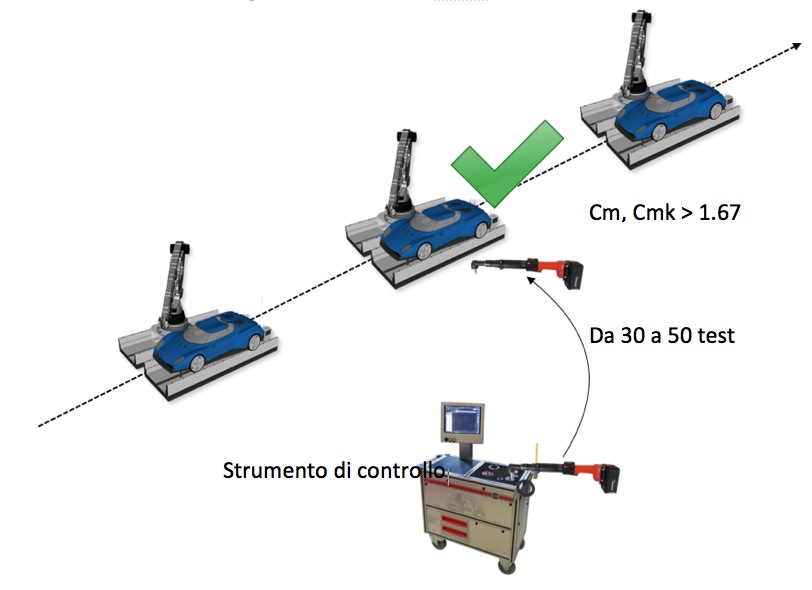 Cm, Cmk > 1.67

Da 30 a 50 test

Strumento di controllo