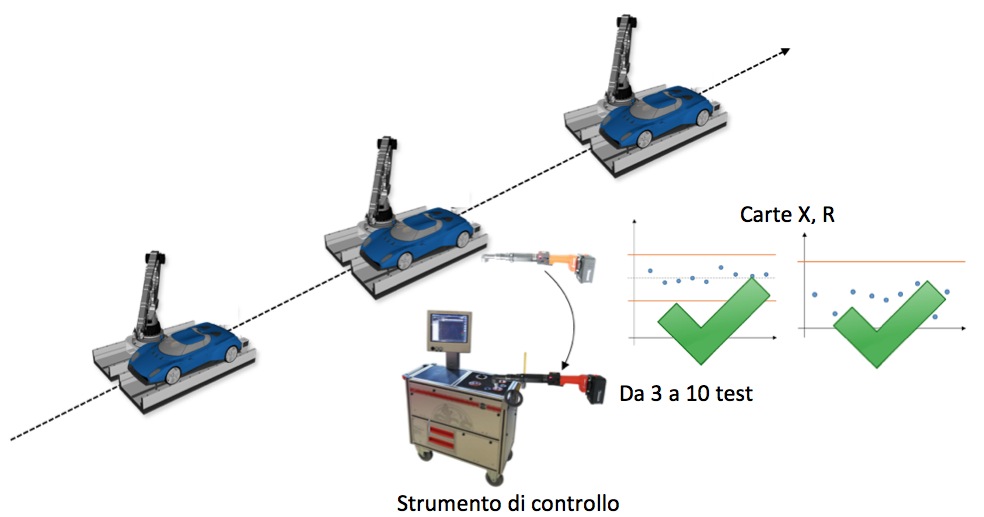 Carte X, R

Da 3 a 10 test

Strumento di controllo