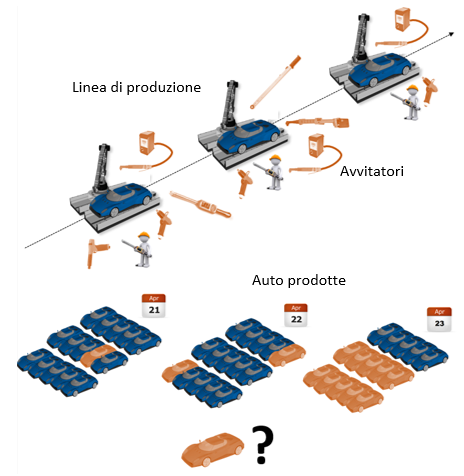 Linea di produzione

Avvitatori

Auto prodotte

Apr
21

Apr
22

Apr
23

?